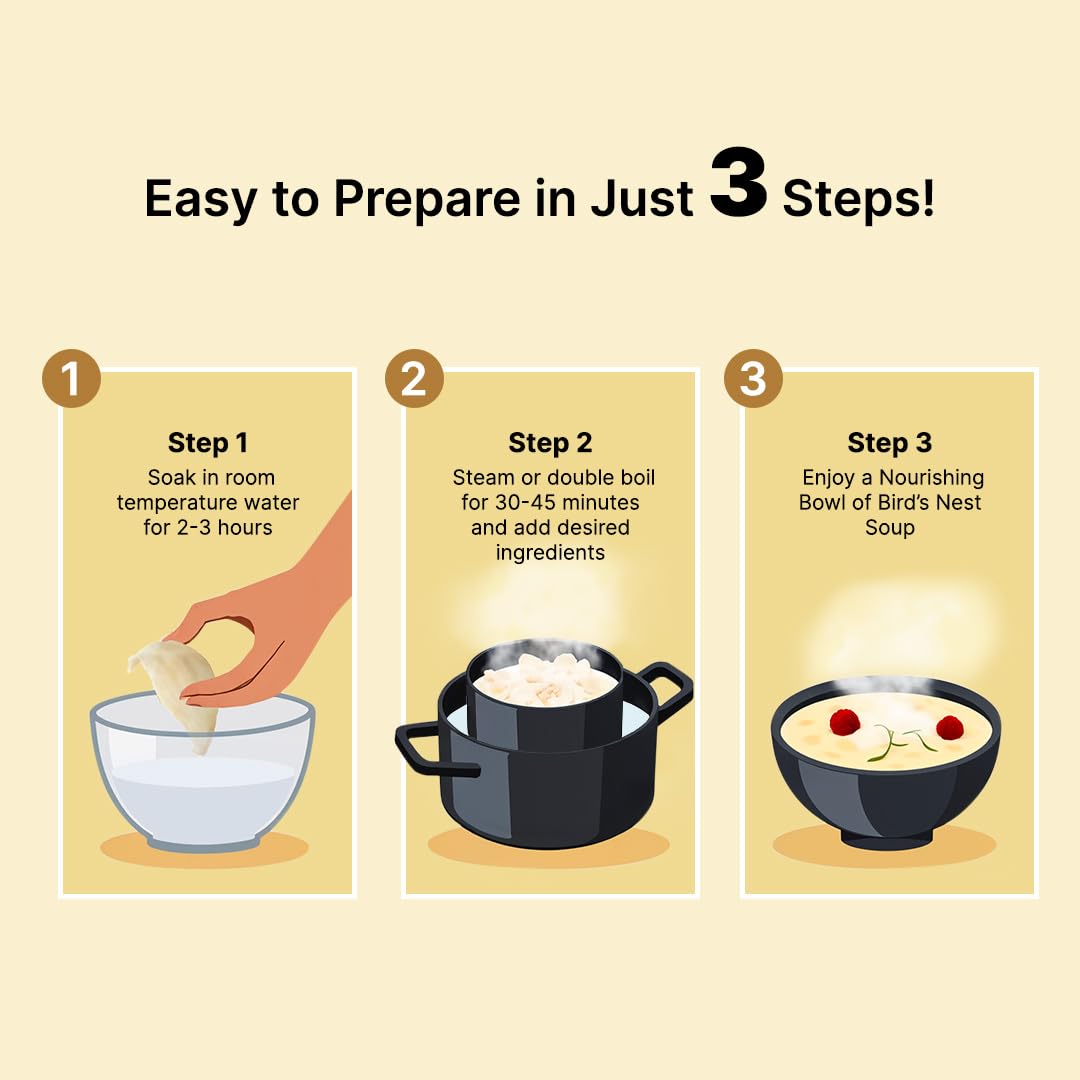 Easy to Prepare in Just 3 Steps!

1

Step 1
Soak in room temperature water for 2-3 hours

2

Step 2
Steam or double boil for 30-45 minutes and add desired ingredients

3

Step 3
Enjoy a Nourishing Bowl of Bird's Nest Soup