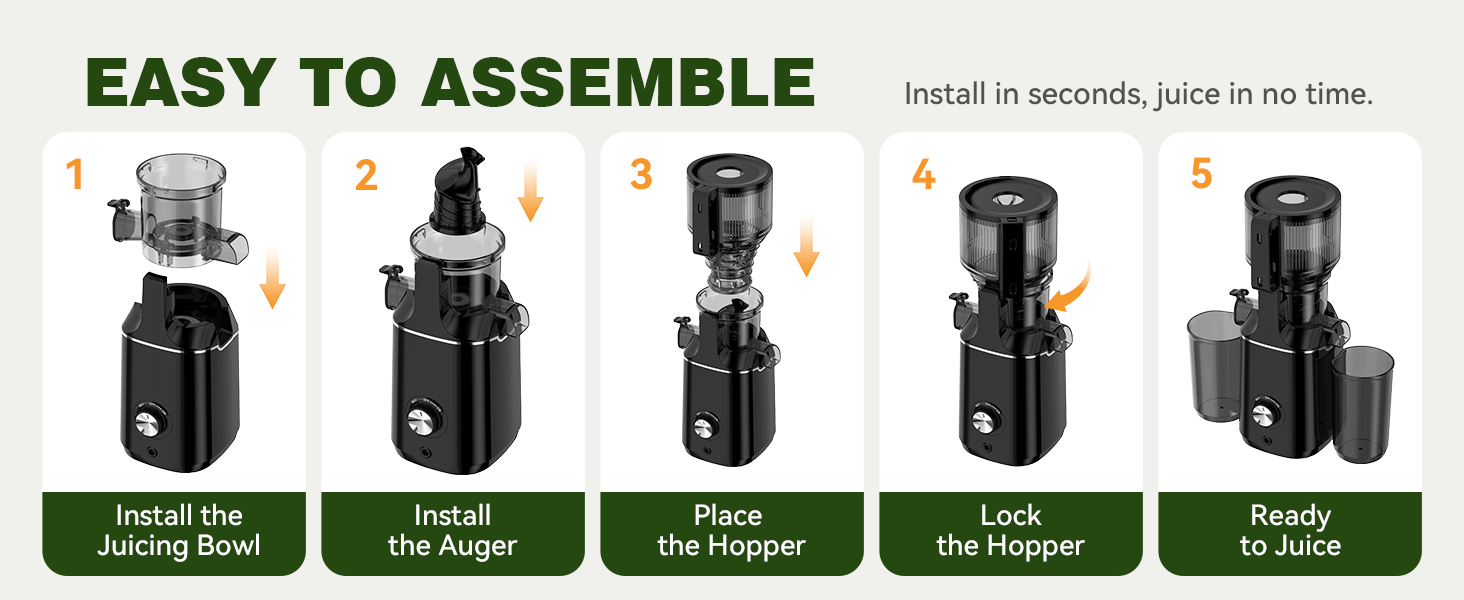 EASY TO ASSEMBLE

Install in seconds, juice in no time.

1

Install the Juicing Bowl

2

Install the Auger

3

Place the Hopper

4

Lock the Hopper

5

Ready to Juice